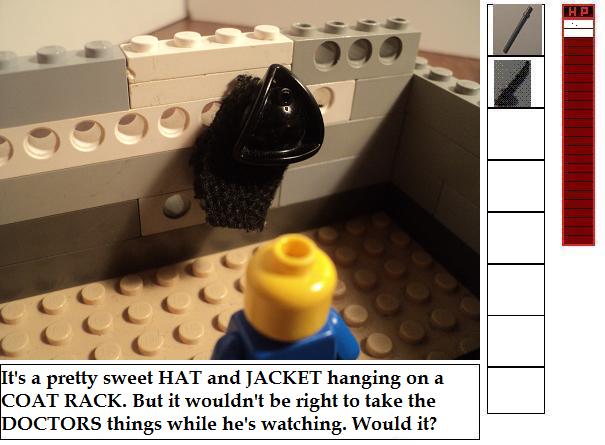 HP

It's a pretty sweet HAT and JACKET hanging on a COAT RACK. But it wouldn't be right to take the DOCTORS things while he's watching. Would it?