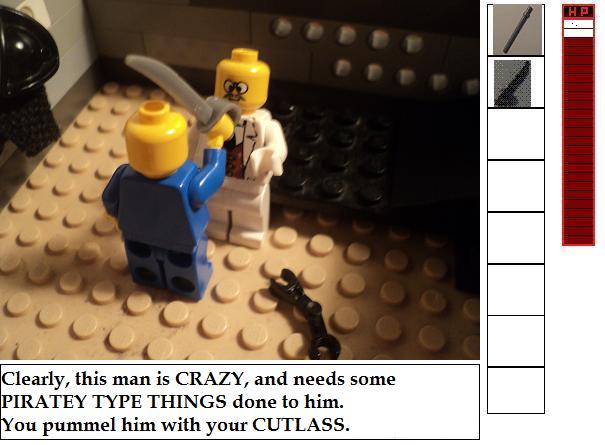 HP

Clearly, this man is CRAZY, and needs some PIRATEY TYPE THINGS done to him.
You pummel him with your CUTLASS.