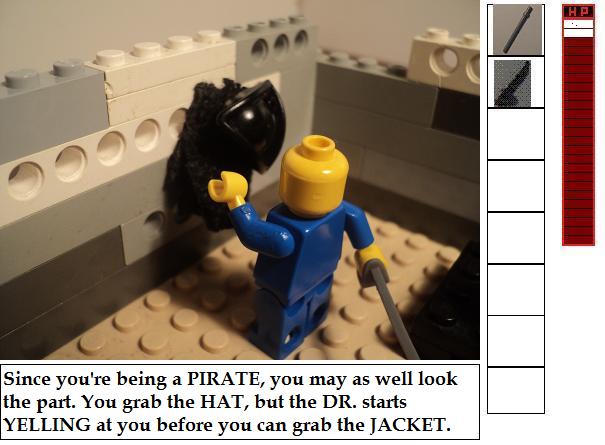 HP

Since you're being a PIRATE, you may as well look the part. You grab the HAT, but the DR. starts YELLING at you before you can grab the JACKET.