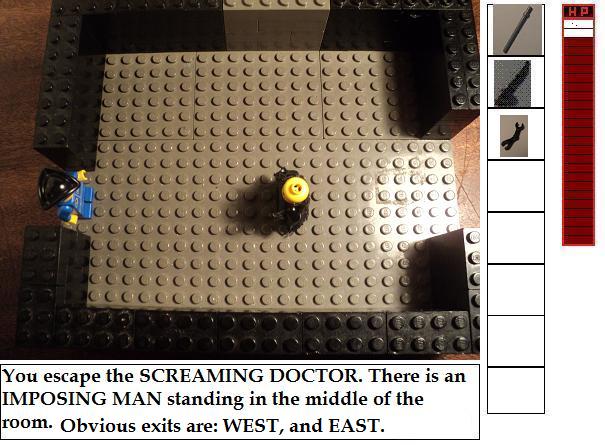 HP

You escape the SCREAMING DOCTOR. There is an IMPOSING MAN standing in the middle of the room. Obvious exits are: WEST, and EAST.