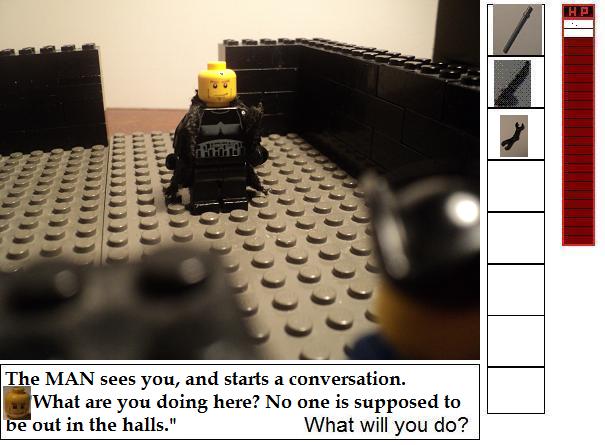 HP

The MAN sees you, and starts a conversation.
"What are you doing here? No one is supposed to be out in the halls."

What will you do?