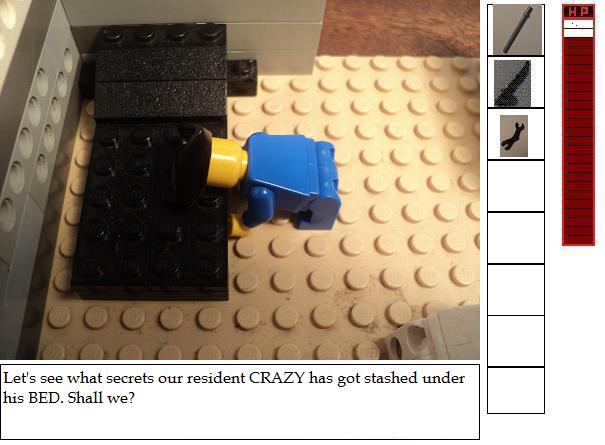 HP

Let's see what secrets our resident CRAZY has got stashed under his BED. Shall we?