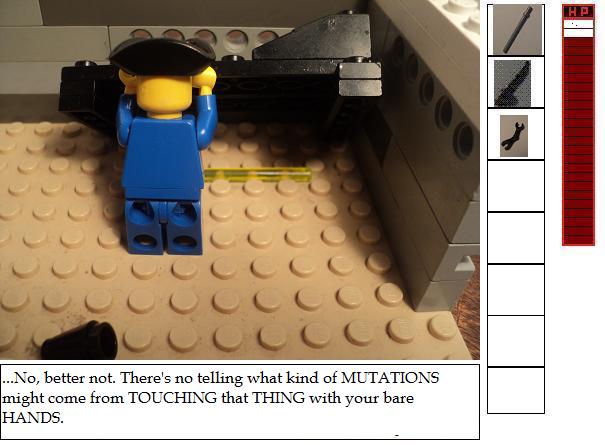 HP

...No, better not. There's no telling what kind of MUTATIONS might come from TOUCHING that THING with your bare HANDS.