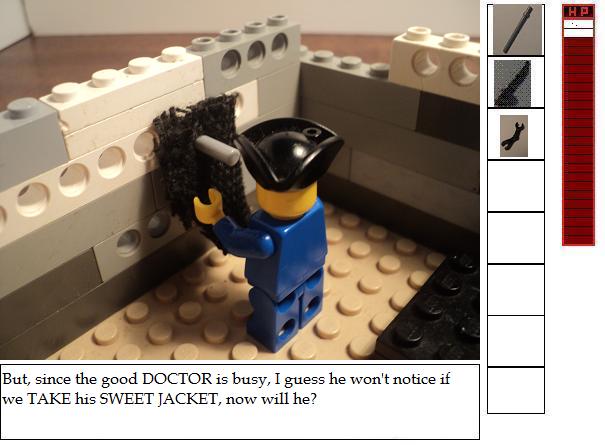 HP

But, since the good DOCTOR is busy, I guess he won't notice if we TAKE his SWEET JACKET, now will he?