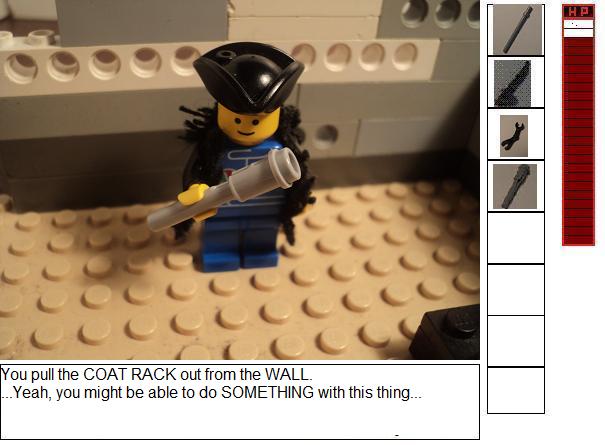 HP

You pull the COAT RACK out from the WALL.
...Yeah, you might be able to do SOMETHING with this thing...