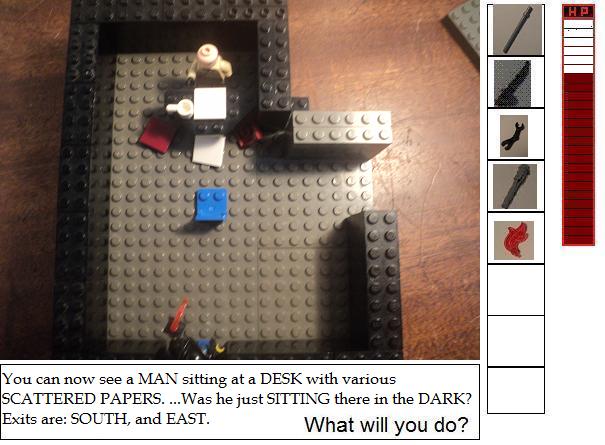 HP

You can now see a MAN sitting at a DESK with various SCATTERED PAPERS. ...Was he just SITTING there in the DARK? Exits are: SOUTH, and EAST.

What will you do?