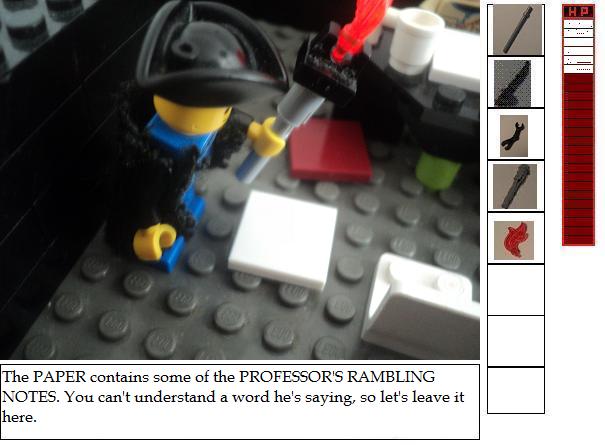 HP

The PAPER contains some of the PROFESSOR'S RAMBLING NOTES. You can't understand a word he's saying, so let's leave it here.