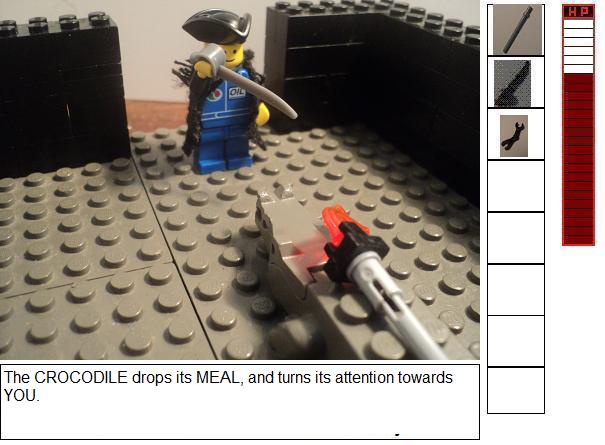 OIL

HP

The CROCODILE drops its MEAL, and turns its attention towards YOU.