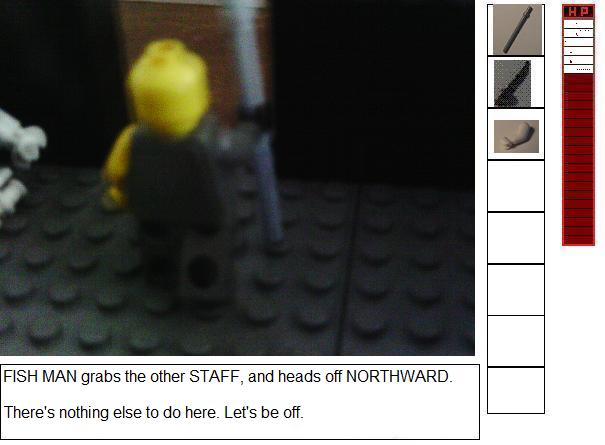 HP

FISH MAN grabs the other STAFF, and heads off NORTHWARD.

There's nothing else to do here. Let's be off.