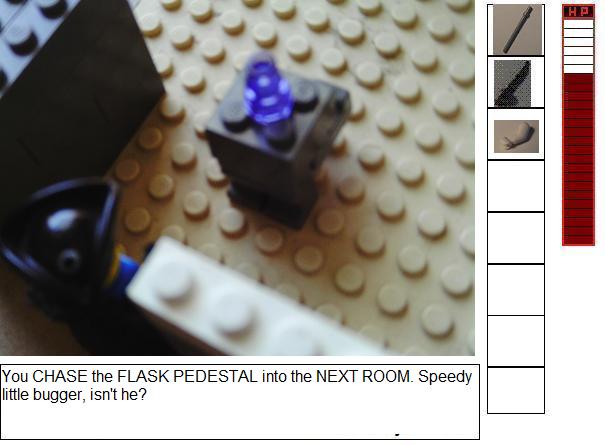 HP

You CHASE the FLASK PEDESTAL into the NEXT ROOM. Speedy little bugger, isn't he?