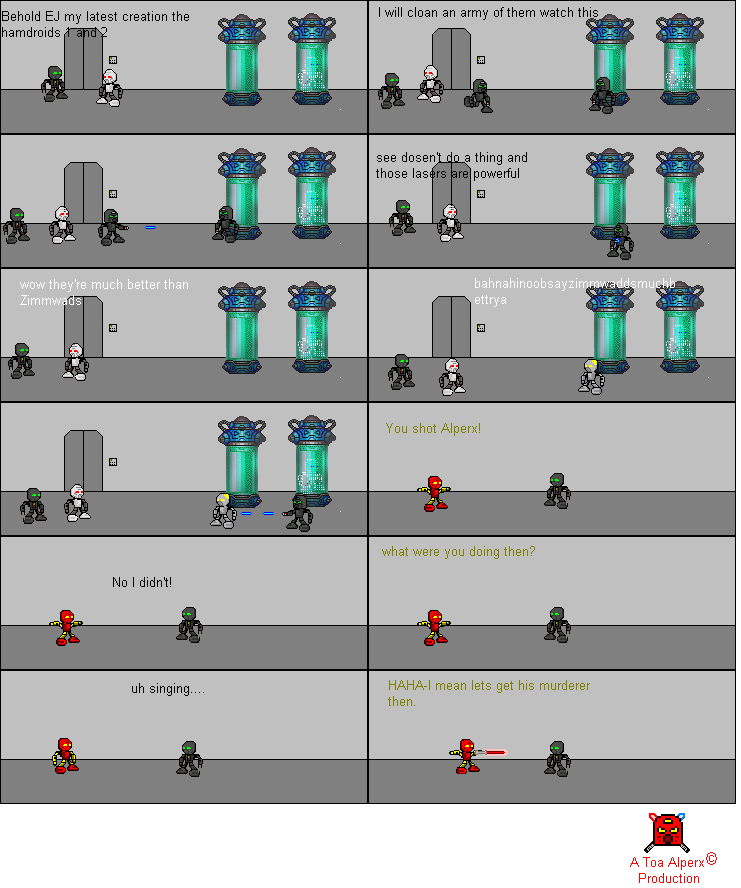 Behold EJ my latest creation the hamdroids 1 and 2

I will cloan an army of them watch this

see dosen't do a thing and those lasers are powerful

wow they're much better than Zimmwads

bahnahinoobsayzimmwaddsmuchbettrya

You shot Alperx!

No I didn't!

what were you doing then?

uh singing....

HAHA-I mean lets get his murderer then.

A Toa Alperx© Production