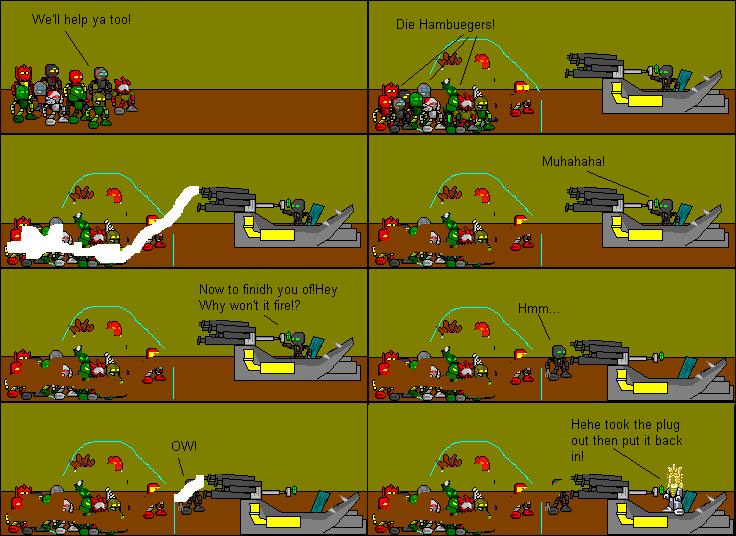 We'll help ya too!

Die Hambuegers!

Muhahaha!

Now to finidh you of!Hey Why won't it fire!?

Hmm...

OW!

Hehe took the plug out then put it back in!