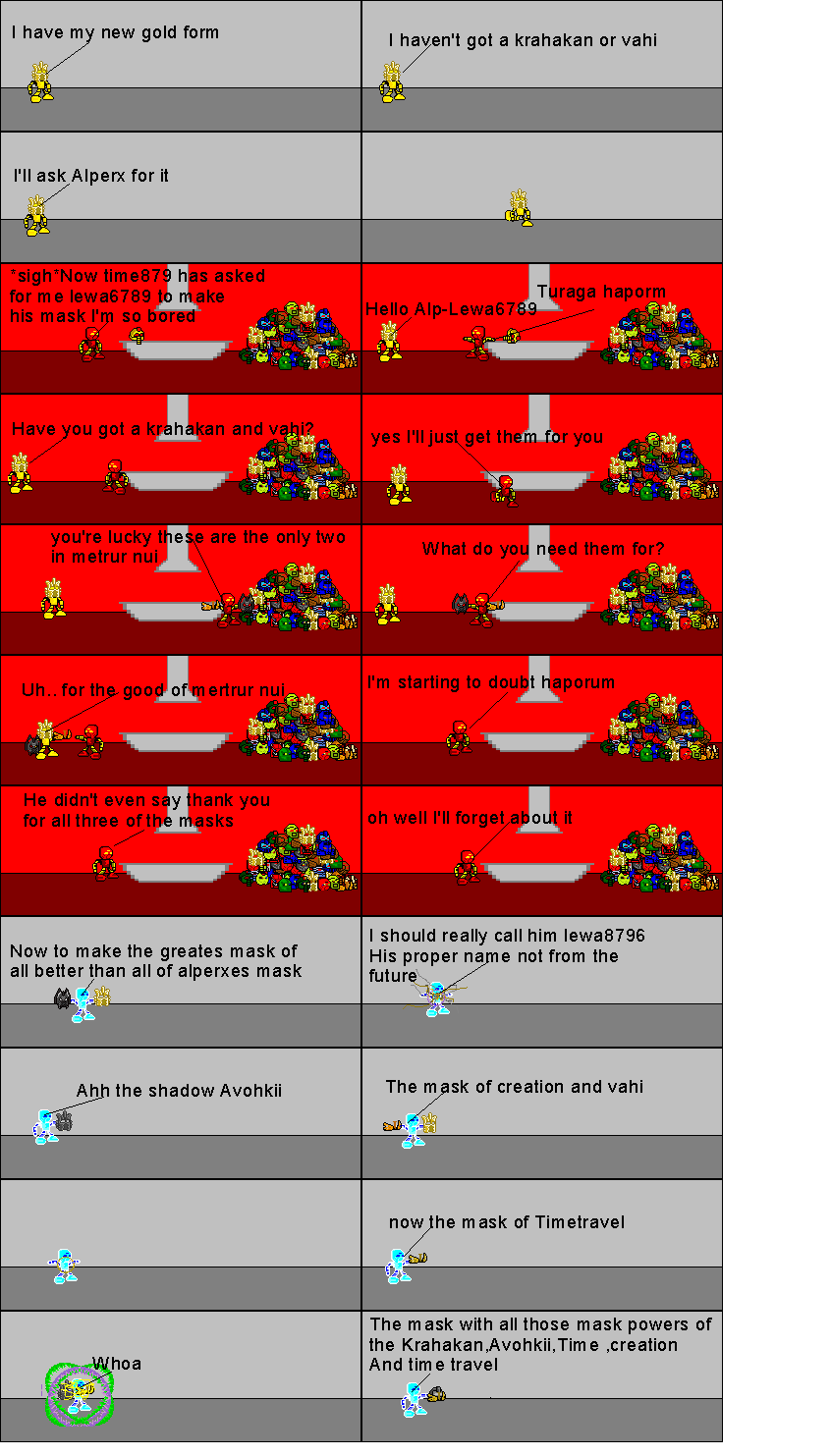 I have my new gold form

I haven't got a krahakan or vahi

I'll ask Alperx for it

*sigh*Now time879 has asked for me lewa6789 to make his mask I'm so bored

Hello Alp-Lewa6789

Turaga haporm

Have you got a krahakan and vahi?

yes I'll just get them for you

you're lucky these are the only two in metrur nui

What do you need them for?

Uh.. for the good of mertrur nui

I'm starting to doubt haporum

He didn't even say thank you for all three of the masks

oh well I'll forget about it

Now to make the greates mask of all better than all of alperxes mask

I should really call him lewa8796 His proper name not from the future

Ahh the shadow Avohkii

The mask of creation and vahi

now the mask of Timetravel

Whoa

The mask with all those mask powers of the Krahakan,Avohkii,Time ,creation And time travel