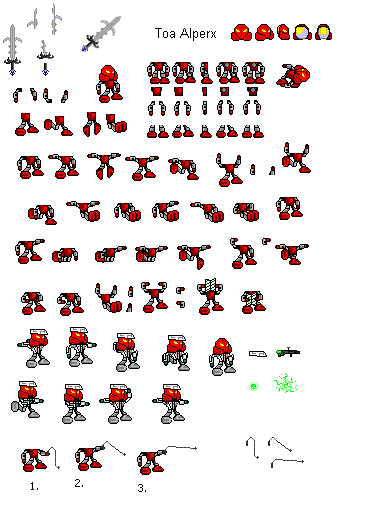 Toa Alperx

1.

2.

3.