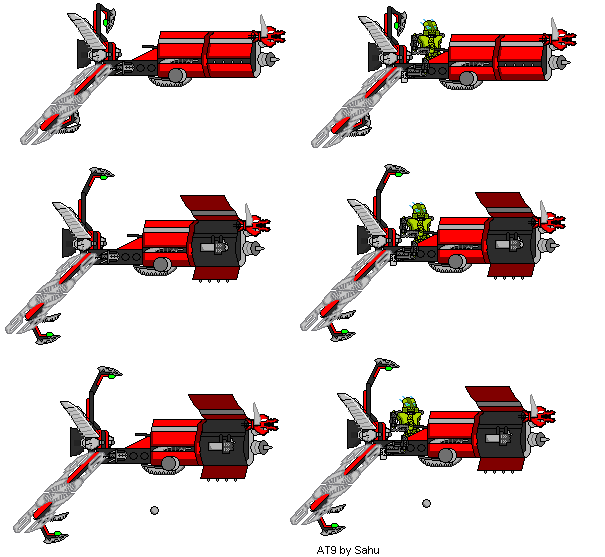 AT9 by Sahu