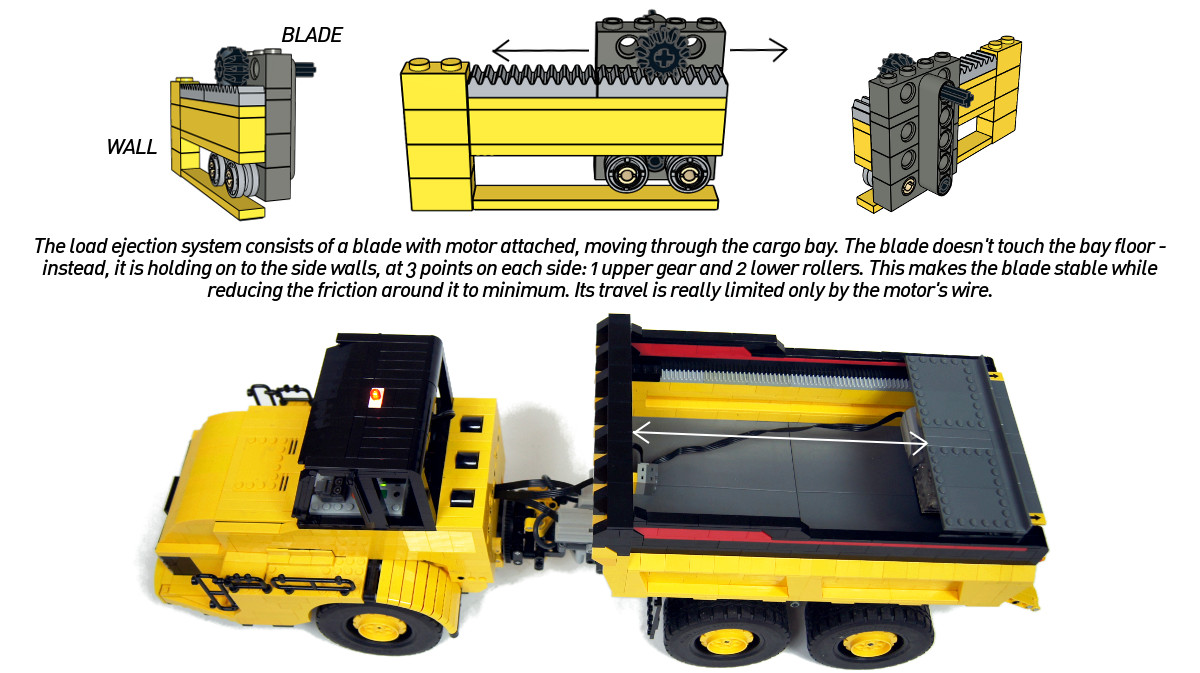 BLADE

WALL

The load ejection system consists of a blade with motor attached, moving through the cargo bay. The blade doesn't touch the bay floor - instead, it is holding on to the side walls, at 3 points on each side: 1 upper gear and 2 lower rollers. This makes the blade stable while reducing the friction around it to minimum. Its travel is really limited only by the motor's wire.