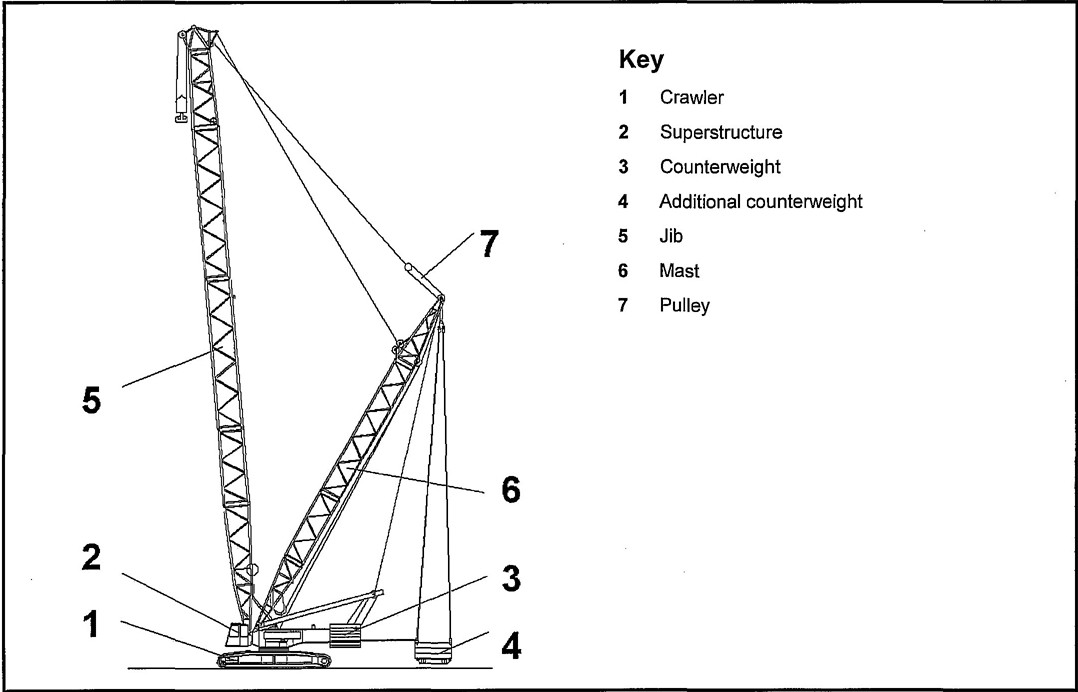 7

5

6

2

3

1

4

Key

1 Crawler

2 Superstructure

3 Counterweight

4 Additional counterweight

5 Jib

6 Mast

7 Pulley