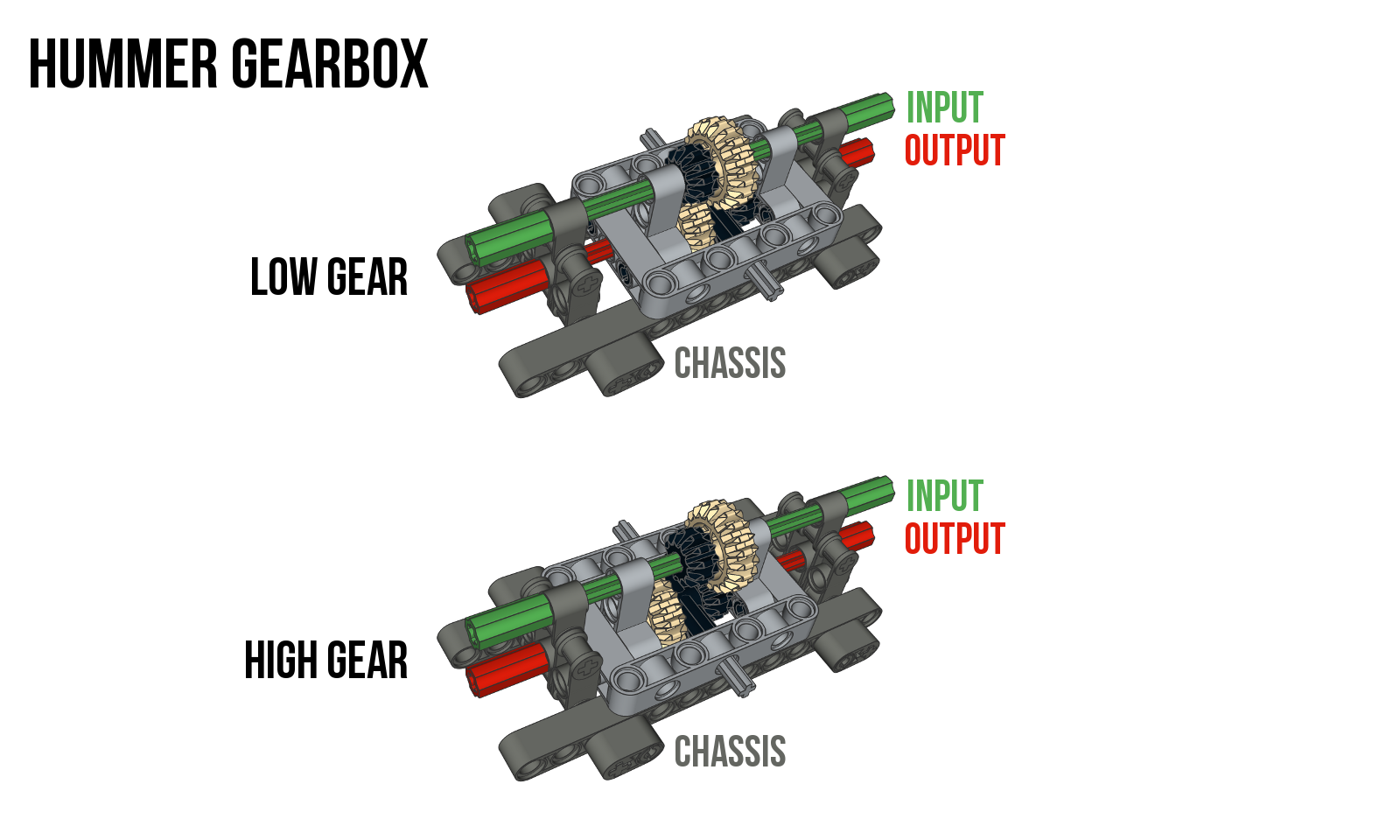 HUMMER GEARBOX

INPUT
OUTPUT

LOW GEAR

CHASSIS

INPUT
OUTPUT

HIGH GEAR

CHASSIS