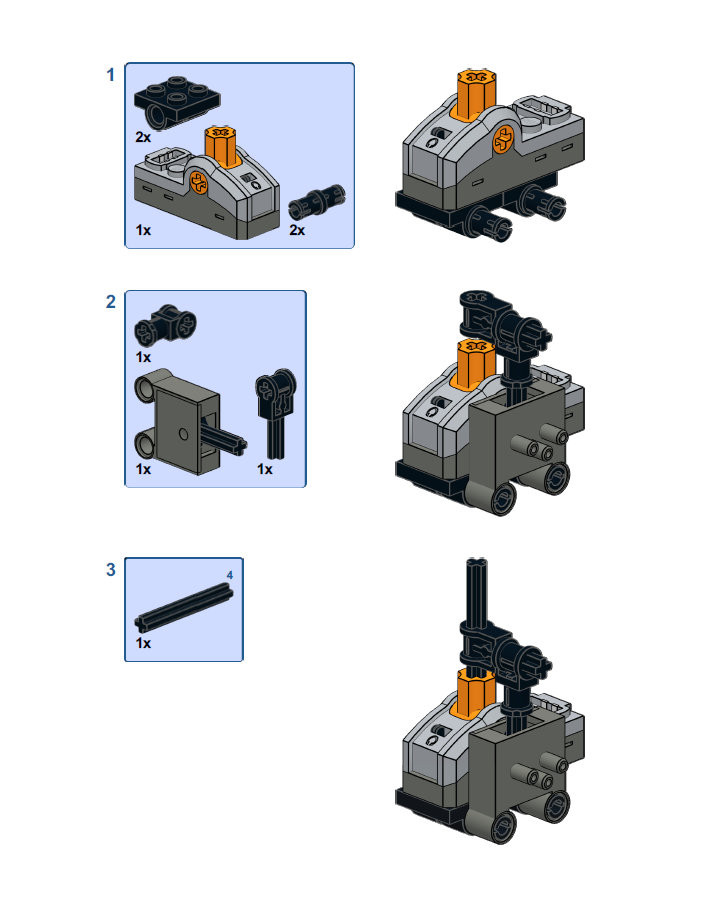 1

2x

1x

2x

2

1x

1x

1x

3

4

1x