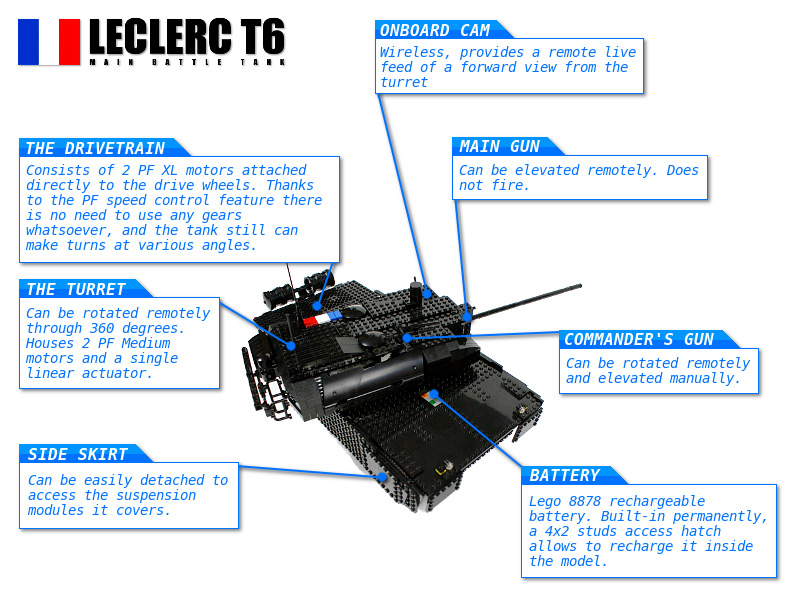 LECLERC T6
MAIN BATTLE TANK

ONBOARD CAM
Wireless, provides a remote live feed of a forward view from the turret

THE DRIVETRAIN
Consists of 2 PF XL motors attached directly to the drive wheels. Thanks to the PF speed control feature there is no need to use any gears whatsoever, and the tank still can make turns at various angles.

MAIN GUN
Can be elevated remotely. Does not fire.

THE TURRET
Can be rotated remotely through 360 degrees. Houses 2 PF Medium motors and a single linear actuator.

COMMANDER'S GUN
Can be rotated remotely and elevated manually.

SIDE SKIRT
Can be easily detached to access the suspension modules it covers.

BATTERY
Lego 8878 rechargeable battery. Built-in permanently, a 4x2 studs access hatch allows to recharge it inside the model.