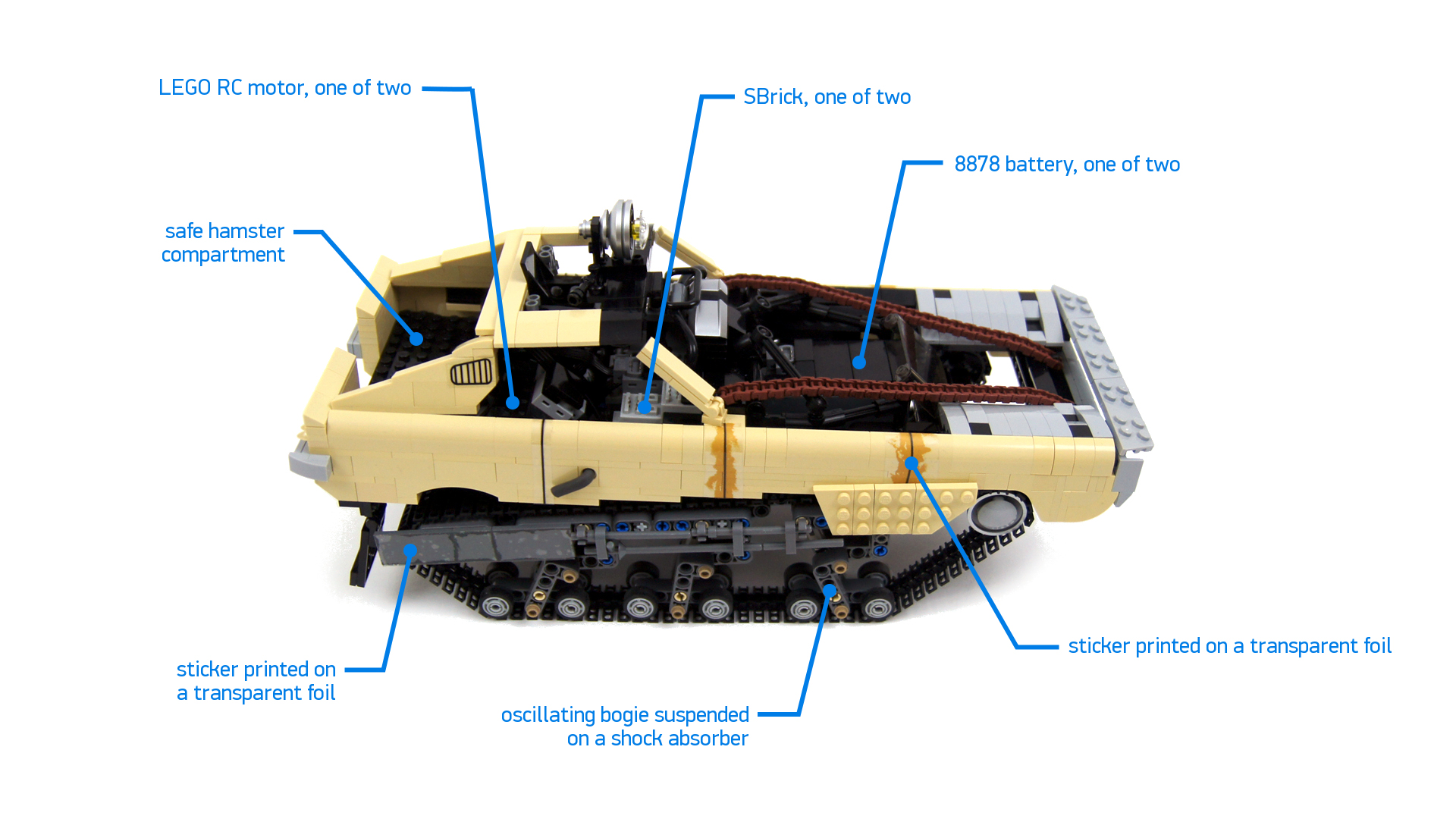 LEGO RC motor, one of two

SBrick, one of two

8878 battery, one of two

safe hamster compartment

sticker printed on a transparent foil

sticker printed on a transparent foil

oscillating bogie suspended on a shock absorber