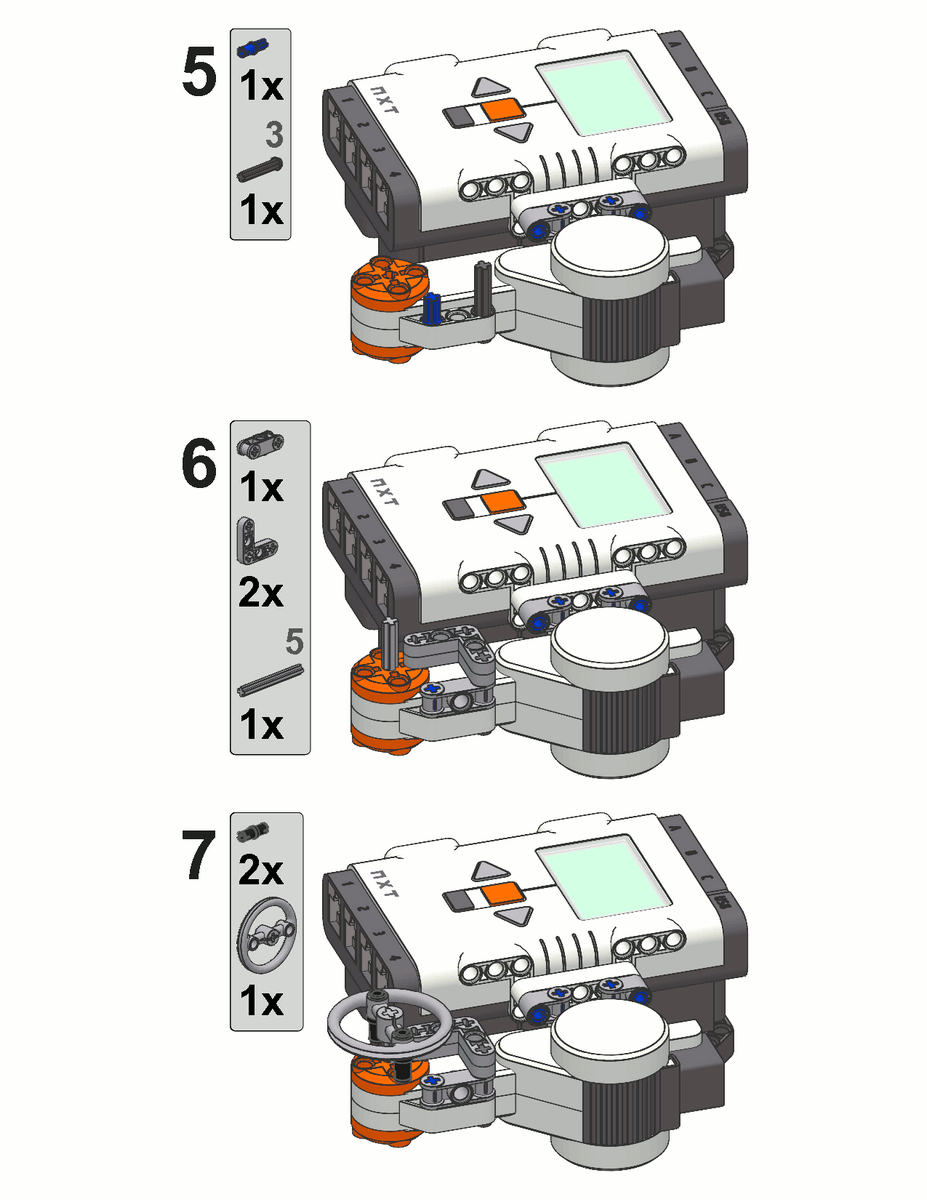 5

1x

3

1x

NXT

6

1x

2x

5

1x

NXT

7

2x

1x

NXT