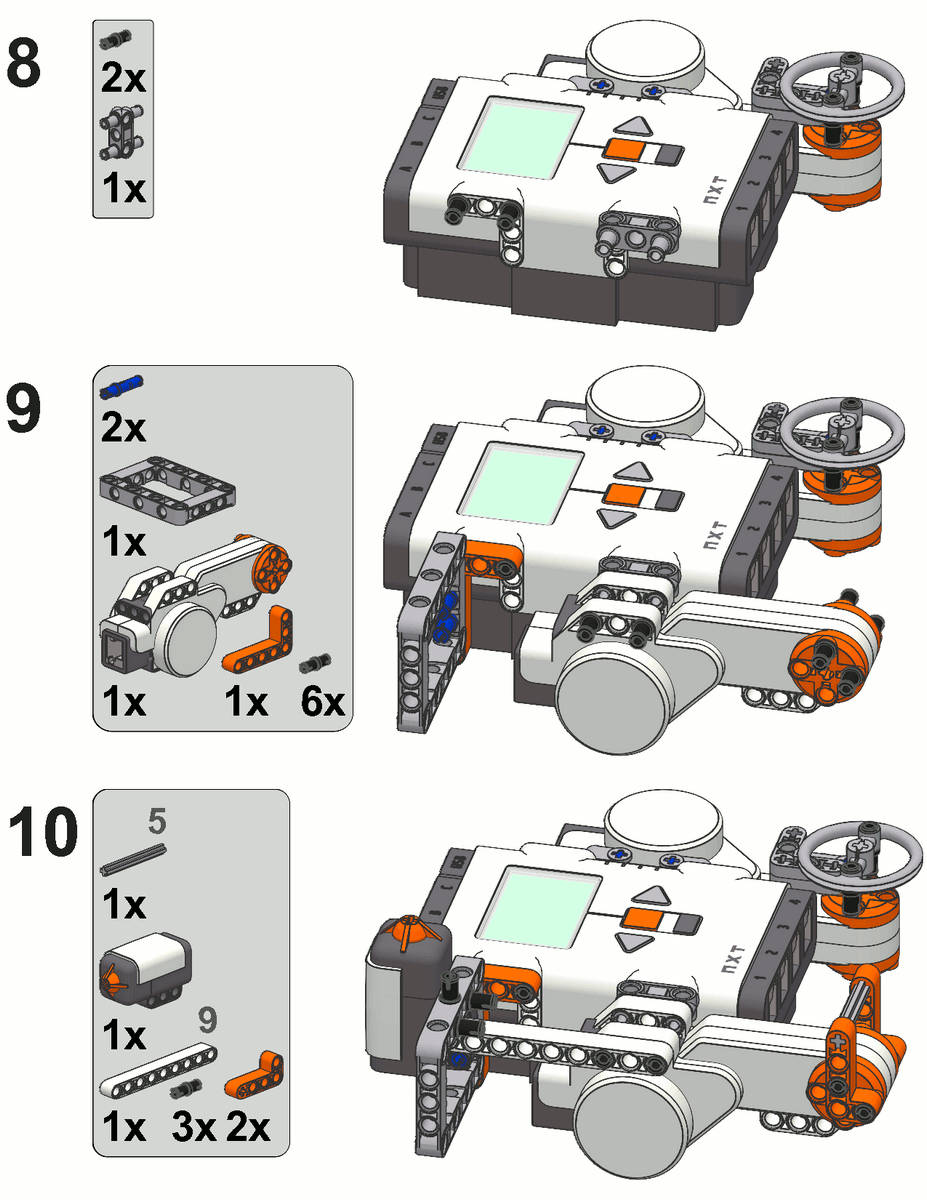 8

2x

1x

NXT

9

2x

1x

1x 1x 6x

NXT

10

5

1x

1x

9

1x 3x 2x

NXT