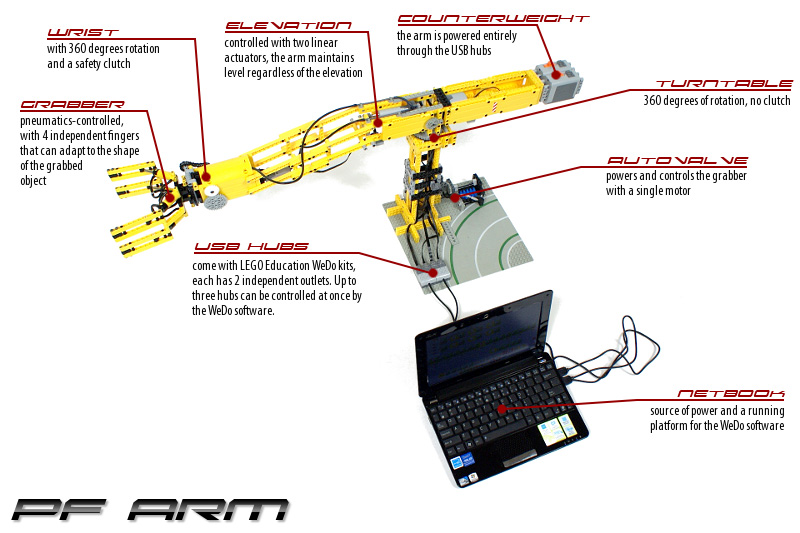 WRIST
with 360 degrees rotation and a safety clutch

ELEVATION
controlled with two linear actuators, the arm maintains level regardless of the elevation

COUNTERWEIGHT
the arm is powered entirely through the USB hubs

TURNTABLE
360 degrees of rotation, no clutch

GRABBER
pneumatics-controlled, with 4 independent fingers that can adapt to the shape of the grabbed object

AUTOVALVE
powers and controls the grabber with a single motor

USB HUBS
come with LEGO Education WeDo kits, each has 2 independent outlets. Up to three hubs can be controlled at once by the WeDo software.

NETBOOK
source of power and a running platform for the WeDo software

PF ARM