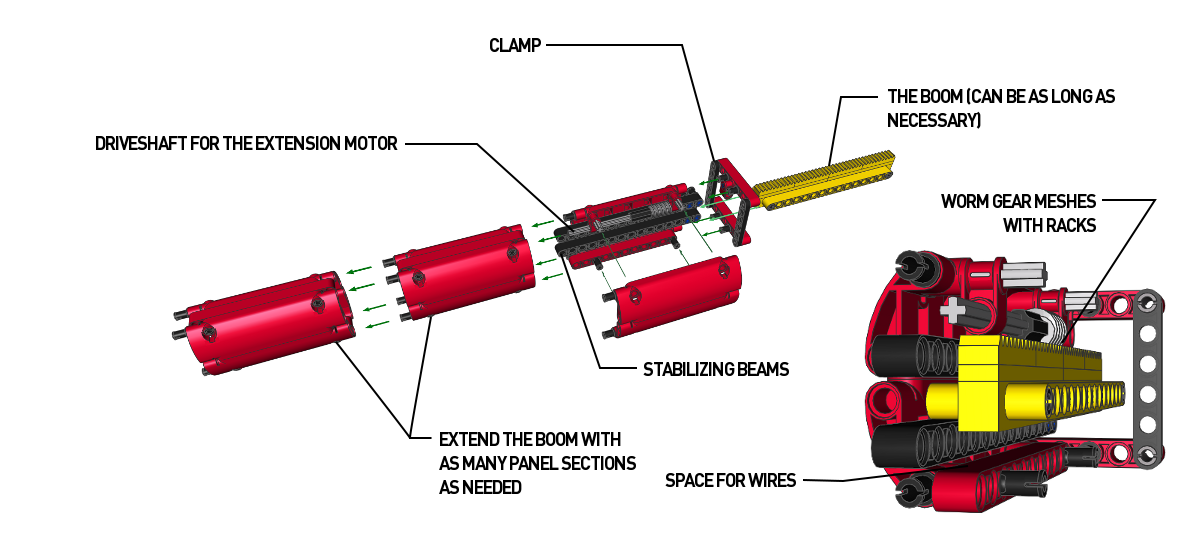 CLAMP

THE BOOM (CAN BE AS LONG AS NECESSARY)

DRIVESHAFT FOR THE EXTENSION MOTOR

WORM GEAR MESHES WITH RACKS

STABILIZING BEAMS

EXTEND THE BOOM WITH AS MANY PANEL SECTIONS AS NEEDED

SPACE FOR WIRES