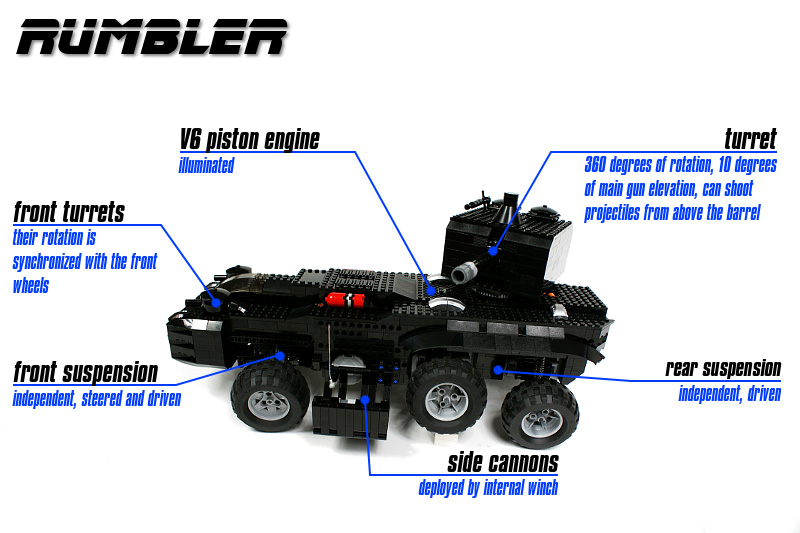 RUMBLER

V6 piston engine
illuminated

turret
360 degrees of rotation, 10 degrees of main gun elevation, can shoot projectiles from above the barrel

front turrets
their rotation is synchronized with the front wheels

front suspension
independent, steered and driven

rear suspension
independent, driven

side cannons
deployed by internal winch