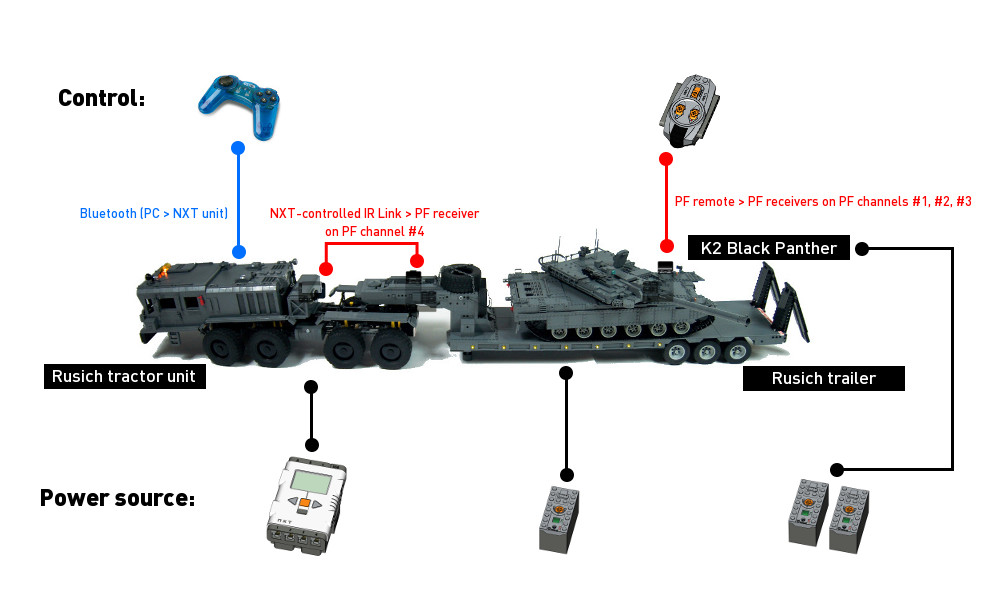 Control:

Bluetooth (PC > NXT unit)

NXT-controlled IR Link > PF receiver on PF channel #4

PF remote > PF receivers on PF channels #1, #2, #3

K2 Black Panther

Rusich tractor unit

Rusich trailer

Power source:

NXT