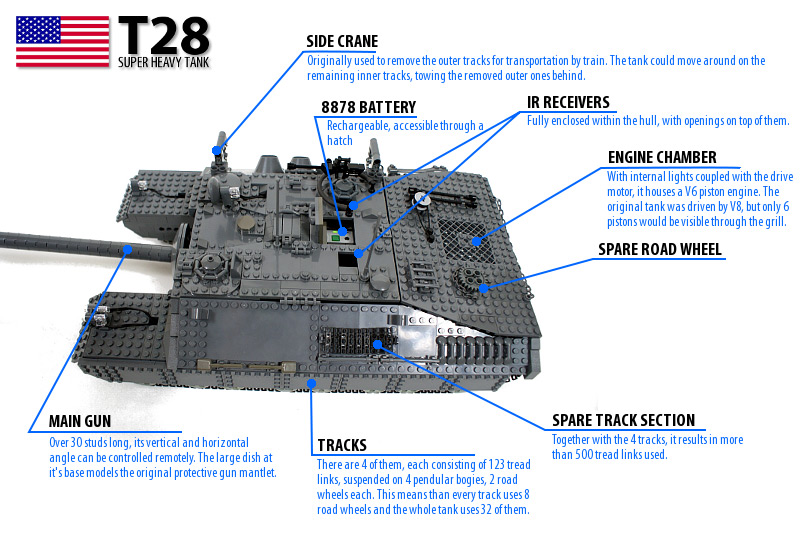 T28
SUPER HEAVY TANK

SIDE CRANE
Originally used to remove the outer tracks for transportation by train. The tank could move around on the remaining inner tracks, towing the removed outer ones behind.

8878 BATTERY
Rechargeable, accessible through a hatch

IR RECEIVERS
Fully enclosed within the hull, with openings on top of them.

ENGINE CHAMBER
With internal lights coupled with the drive motor, it houses a V6 piston engine. The original tank was driven by V8, but only 6 pistons would be visible through the grill.

SPARE ROAD WHEEL

MAIN GUN
Over 30 studs long, its vertical and horizontal angle can be controlled remotely. The large dish at it's base models the original protective gun mantlet.

TRACKS
There are 4 of them, each consisting of 123 tread links, suspended on 4 pendular bogies, 2 road wheels each. This means than every track uses 8 road wheels and the whole tank uses 32 of them.

SPARE TRACK SECTION
Together with the 4 tracks, it results in more than 500 tread links used.