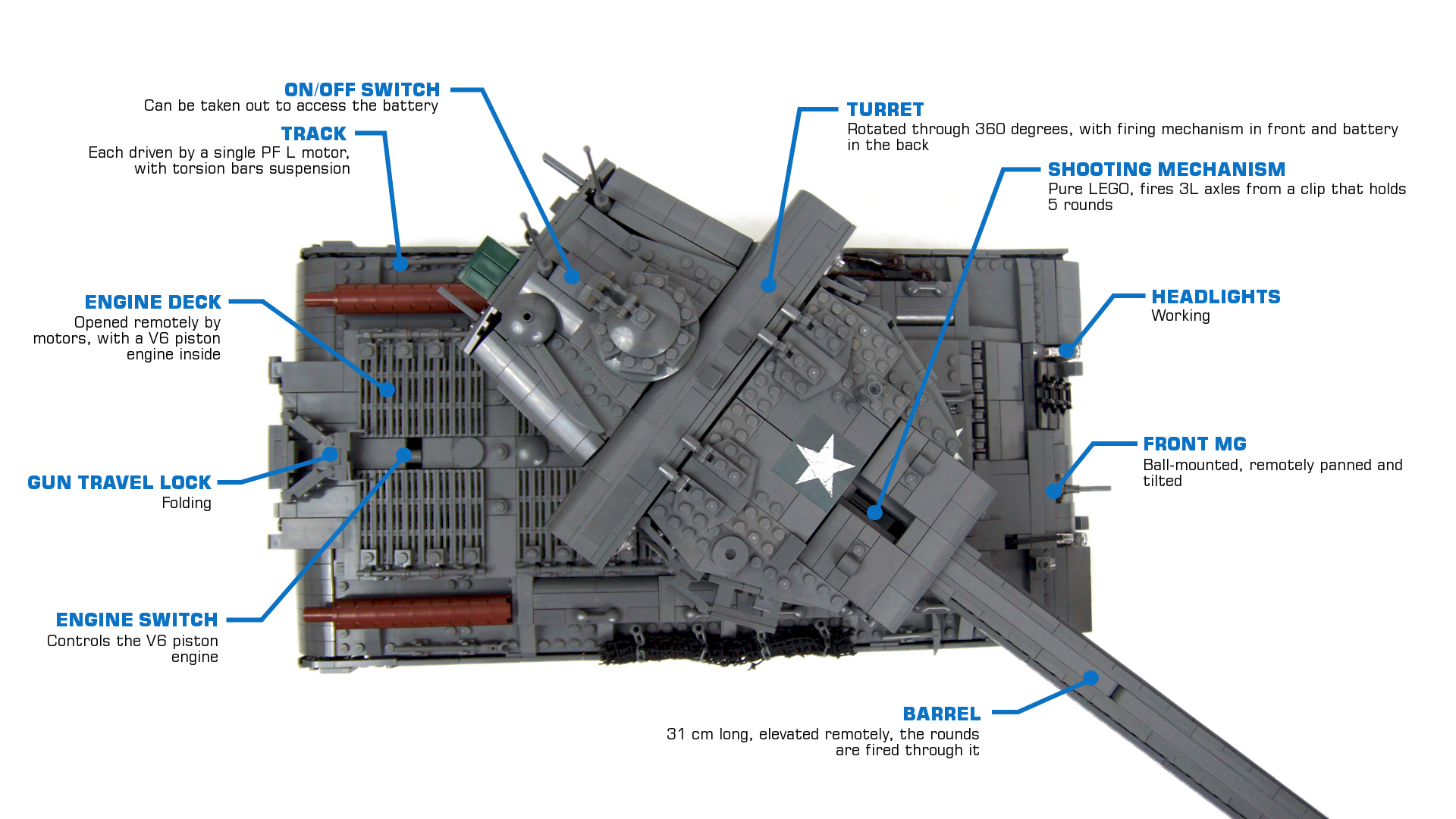 ON/OFF SWITCH
Can be taken out to access the battery

TRACK
Each driven by a single PF L motor, with torsion bars suspension

ENGINE DECK
Opened remotely by motors, with a V6 piston engine inside

GUN TRAVEL LOCK
Folding

ENGINE SWITCH
Controls the V6 piston engine

TURRET
Rotated through 360 degrees, with firing mechanism in front and battery in the back

SHOOTING MECHANISM
Pure LEGO, fires 3L axles from a clip that holds 5 rounds

HEADLIGHTS
Working

FRONT MG
Ball-mounted, remotely panned and tilted

BARREL
31 cm long, elevated remotely, the rounds are fired through it