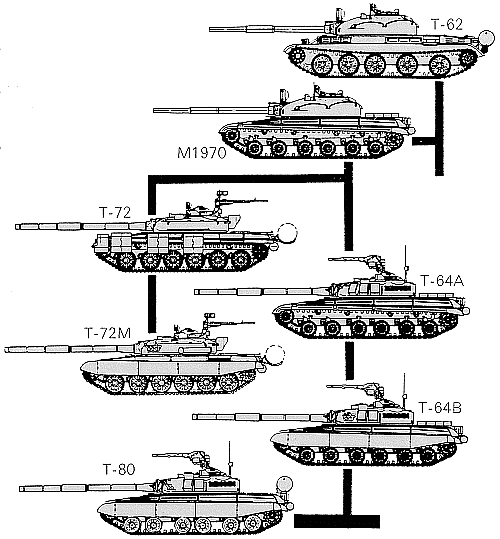 T-62

M1970

T-72

T-64A

T-72M

T-64B

T-80