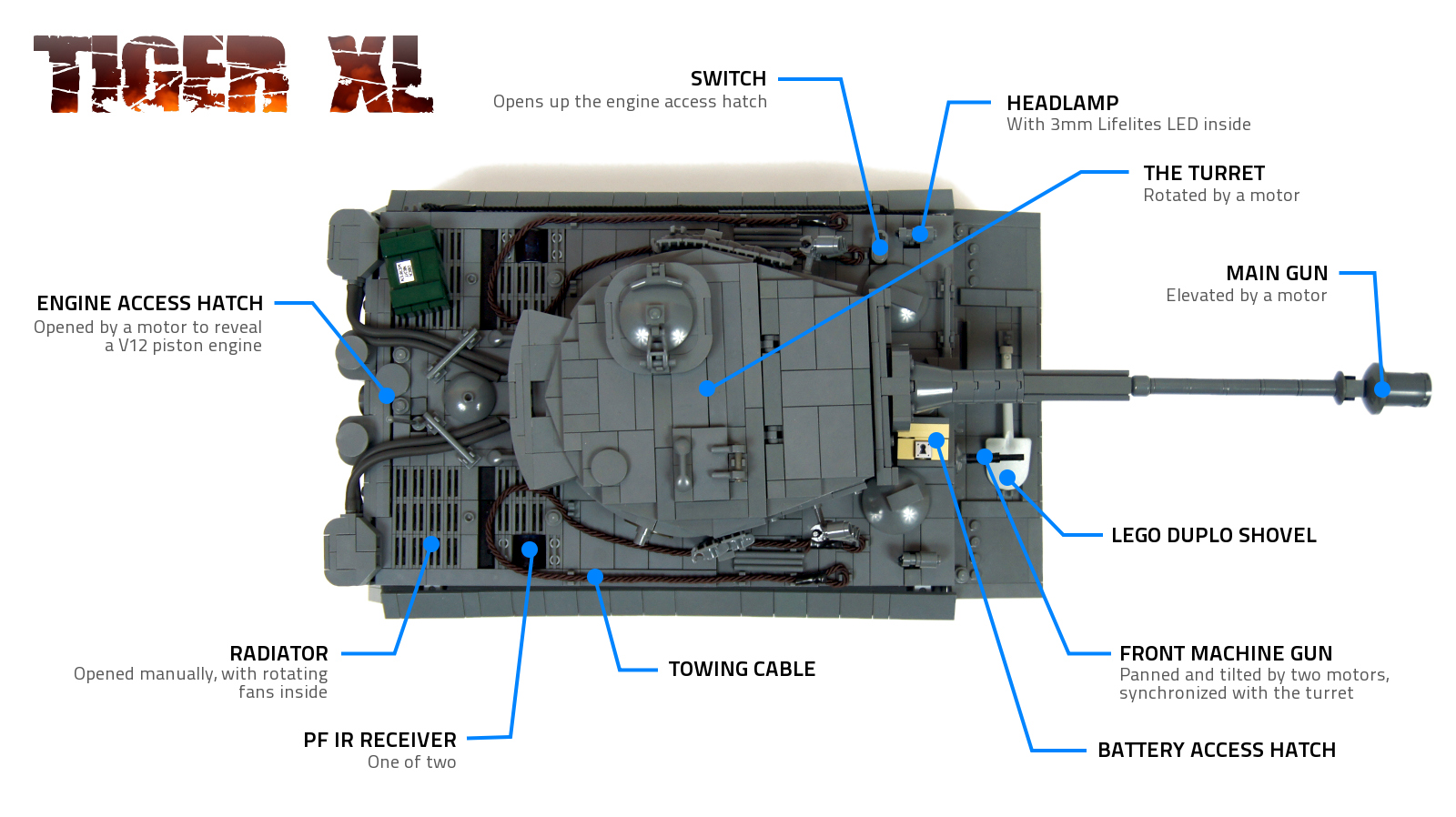 TIGER XL

SWITCH
Opens up the engine access hatch

HEADLAMP
With 3mm Lifelites LED inside

THE TURRET
Rotated by a motor

MAIN GUN
Elevated by a motor

ENGINE ACCESS HATCH
Opened by a motor to reveal a V12 piston engine

LEGO DUPLO SHOVEL

RADIATOR
Opened manually, with rotating fans inside

TOWING CABLE

FRONT MACHINE GUN
Panned and tilted by two motors, synchronized with the turret

PF IR RECEIVER
One of two

BATTERY ACCESS HATCH