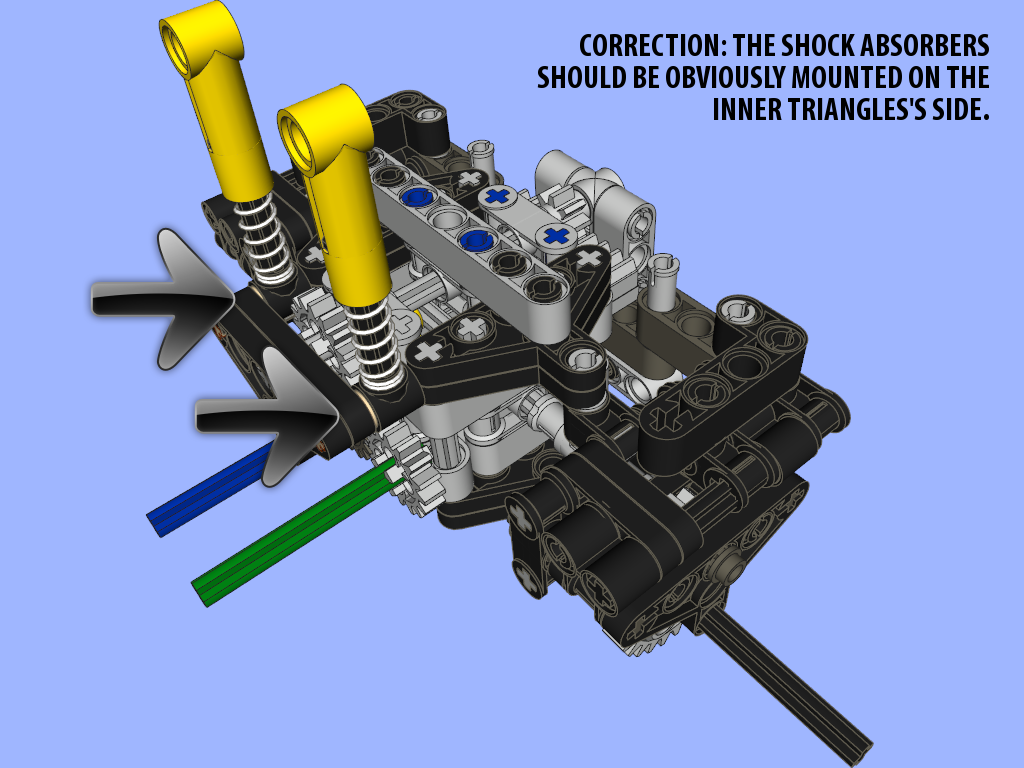 CORRECTION: THE SHOCK ABSORBERS SHOULD BE OBVIOUSLY MOUNTED ON THE INNER TRIANGLES'S SIDE.