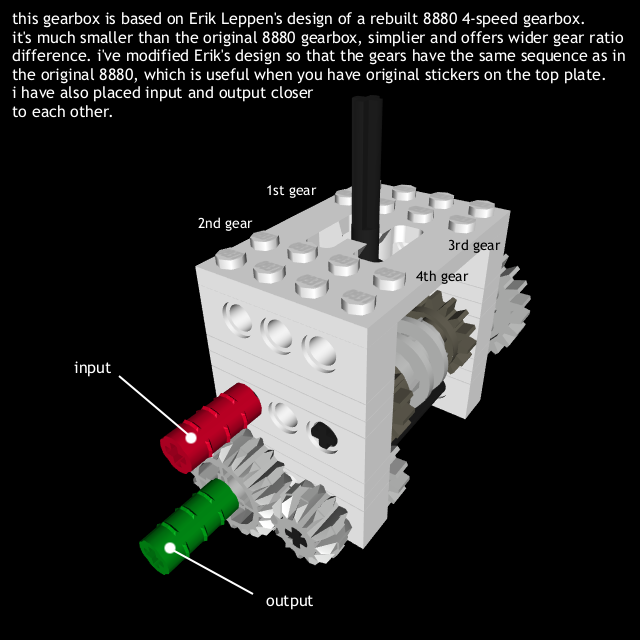 this gearbox is based on Erik Leppen's design of a rebuilt 8880 4-speed gearbox. it's much smaller than the original 8880 gearbox, simplier and offers wider gear ratio difference. i've modified Erik's design so that the gears have the same sequence as in the original 8880, which is useful when you have original stickers on the top plate. i have also placed input and output closer to each other.

1st gear

2nd gear

3rd gear

4th gear

input

output