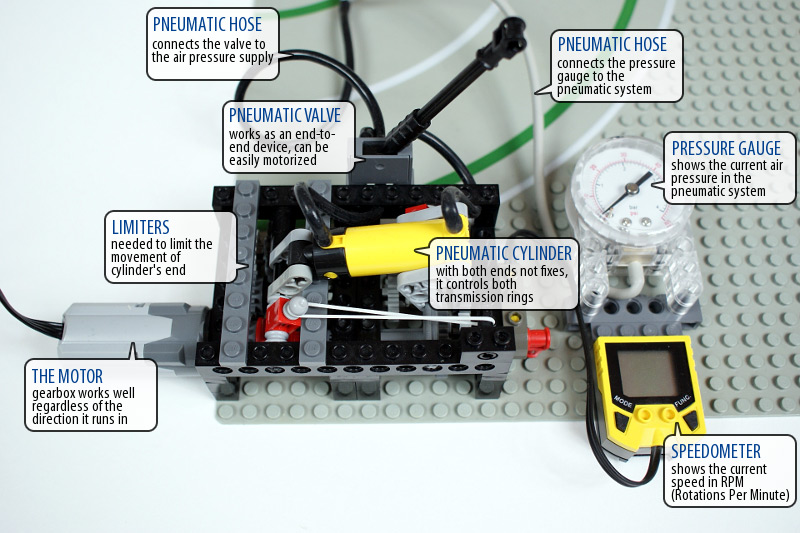 PNEUMATIC HOSE
connects the valve to the air pressure supply

PNEUMATIC HOSE
connects the pressure gauge to the pneumatic system

PNEUMATIC VALVE
works as an end-to-end device, can be easily motorized

PRESSURE GAUGE
shows the current air pressure in the pneumatic system

LIMITERS
needed to limit the movement of cylinder's end

PNEUMATIC CYLINDER
with both ends not fixes, it controls both transmission rings

THE MOTOR
gearbox works well regardless of the direction it runs in

MODE

FUNC.

SPEEDOMETER
shows the current speed in RPM (Rotations Per Minute)