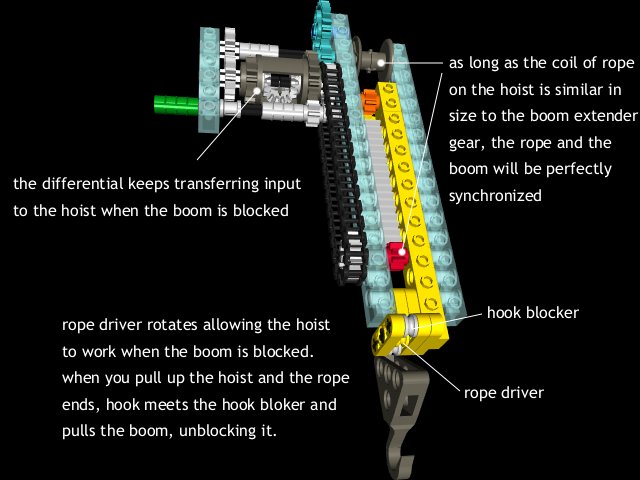 as long as the coil of rope on the hoist is similar in size to the boom extender gear, the rope and the boom will be perfectly synchronized

the differential keeps transferring input to the hoist when the boom is blocked

hook blocker

rope driver rotates allowing the hoist to work when the boom is blocked. when you pull up the hoist and the rope ends, hook meets the hook bloker and pulls the boom, unblocking it.

rope driver