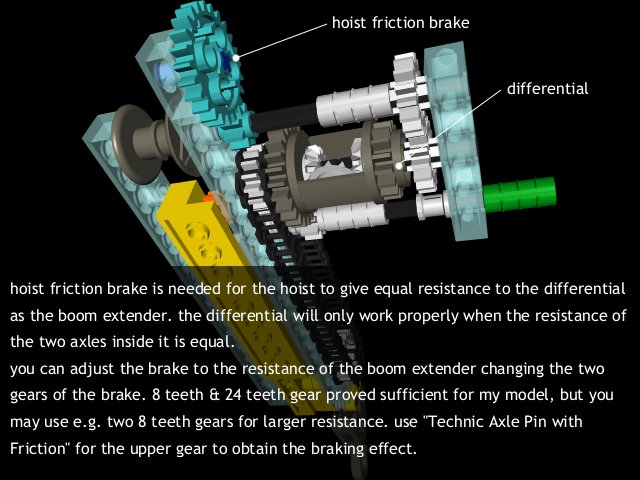 hoist friction brake

differential

hoist friction brake is needed for the hoist to give equal resistance to the differential as the boom extender. the differential will only work properly when the resistance of the two axles inside it is equal.
you can adjust the brake to the resistance of the boom extender changing the two gears of the brake. 8 teeth & 24 teeth gear proved sufficient for my model, but you may use e.g. two 8 teeth gears for larger resistance. use "Technic Axle Pin with Friction" for the upper gear to obtain the braking effect.