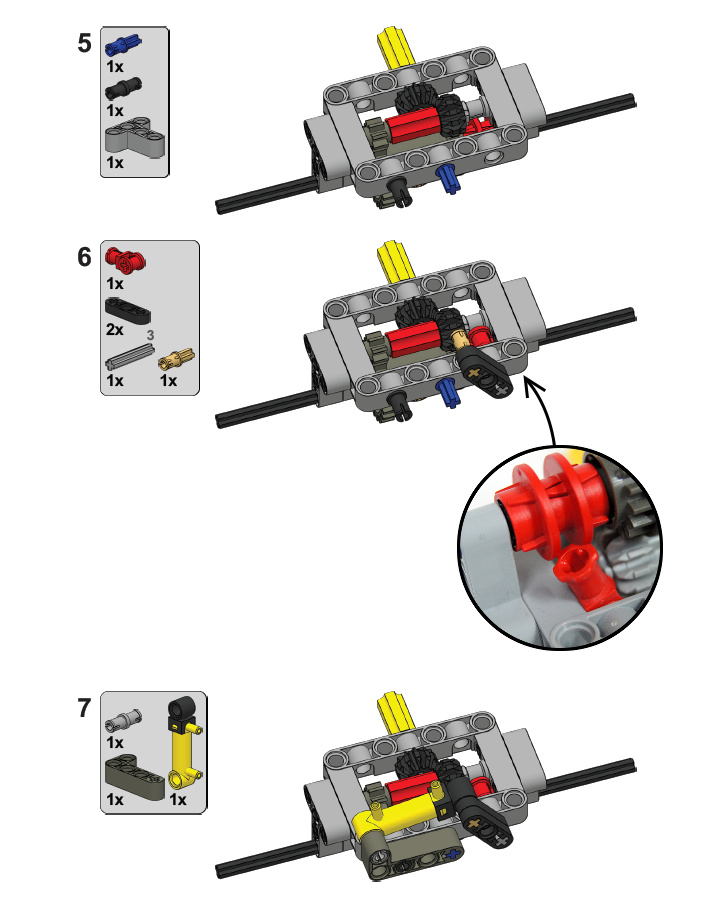 5

1x

1x

1x

6

1x

2x

3

1x

1x

7

1x

1x

1x