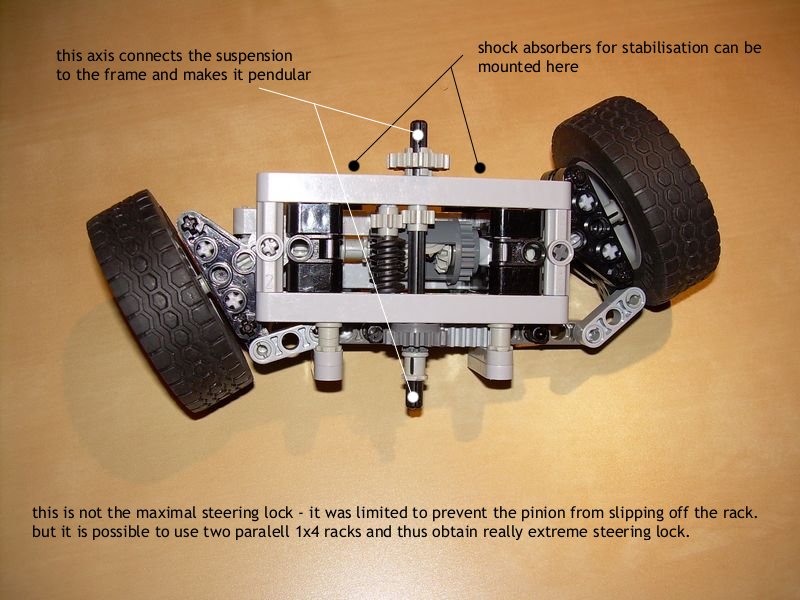 this axis connects the suspension to the frame and makes it pendular

shock absorbers for stabilisation can be mounted here

this is not the maximal steering lock - it was limited to prevent the pinion from slipping off the rack. but it is possible to use two paralell 1x4 racks and thus obtain really extreme steering lock.