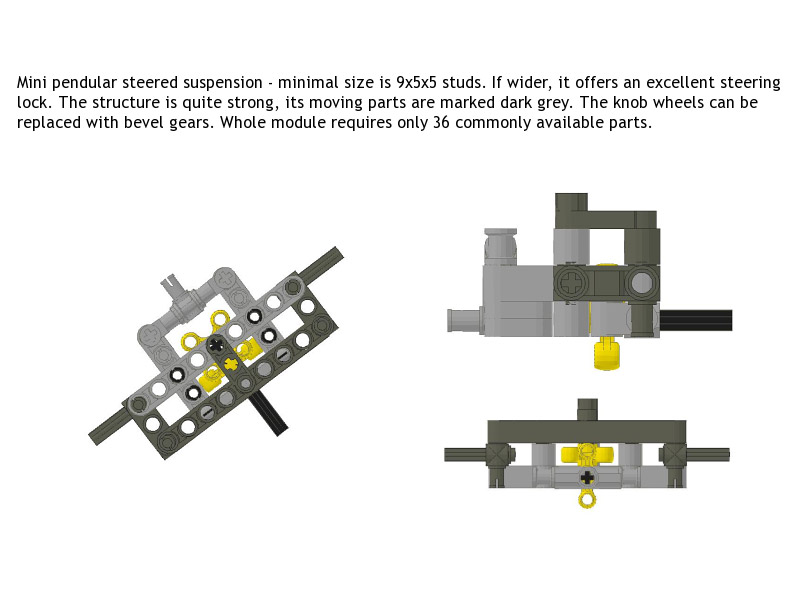 Mini pendular steered suspension - minimal size is 9x5x5 studs. If wider, it offers an excellent steering lock. The structure is quite strong, its moving parts are marked dark grey. The knob wheels can be replaced with bevel gears. Whole module requires only 36 commonly available parts.