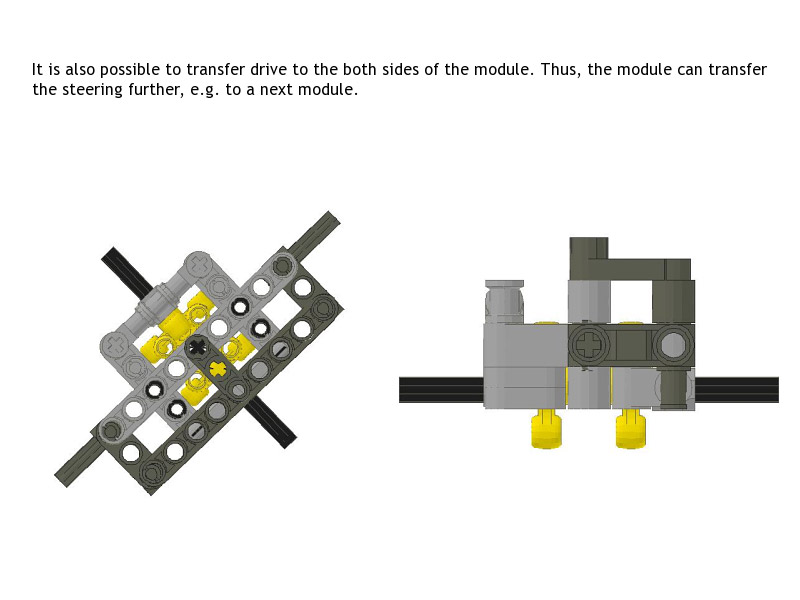 It is also possible to transfer drive to the both sides of the module. Thus, the module can transfer the steering further, e.g. to a next module.