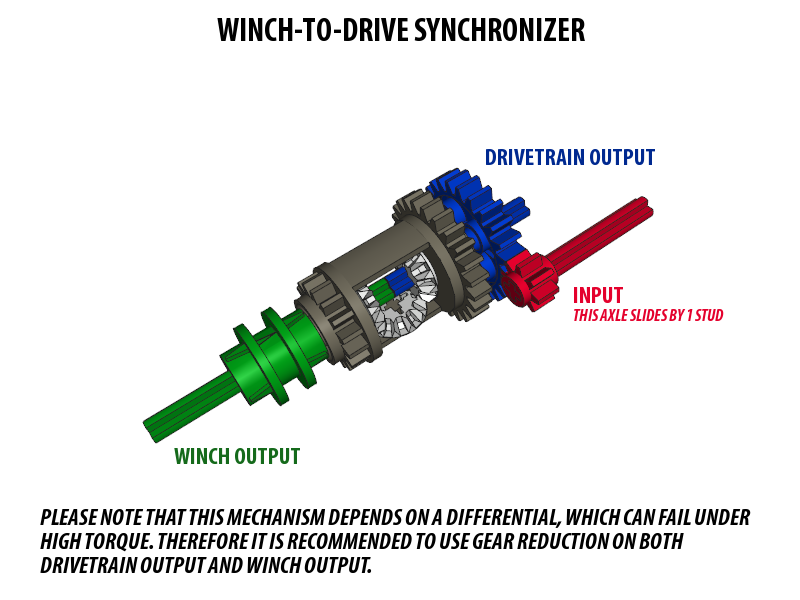 WINCH-TO-DRIVE SYNCHRONIZER

DRIVETRAIN OUTPUT

INPUT
THIS AXLE SLIDES BY 1 STUD

WINCH OUTPUT

PLEASE NOTE THAT THIS MECHANISM DEPENDS ON A DIFFERENTIAL, WHICH CAN FAIL UNDER HIGH TORQUE. THEREFORE IT IS RECOMMENDED TO USE GEAR REDUCTION ON BOTH DRIVETRAIN OUTPUT AND WINCH OUTPUT.