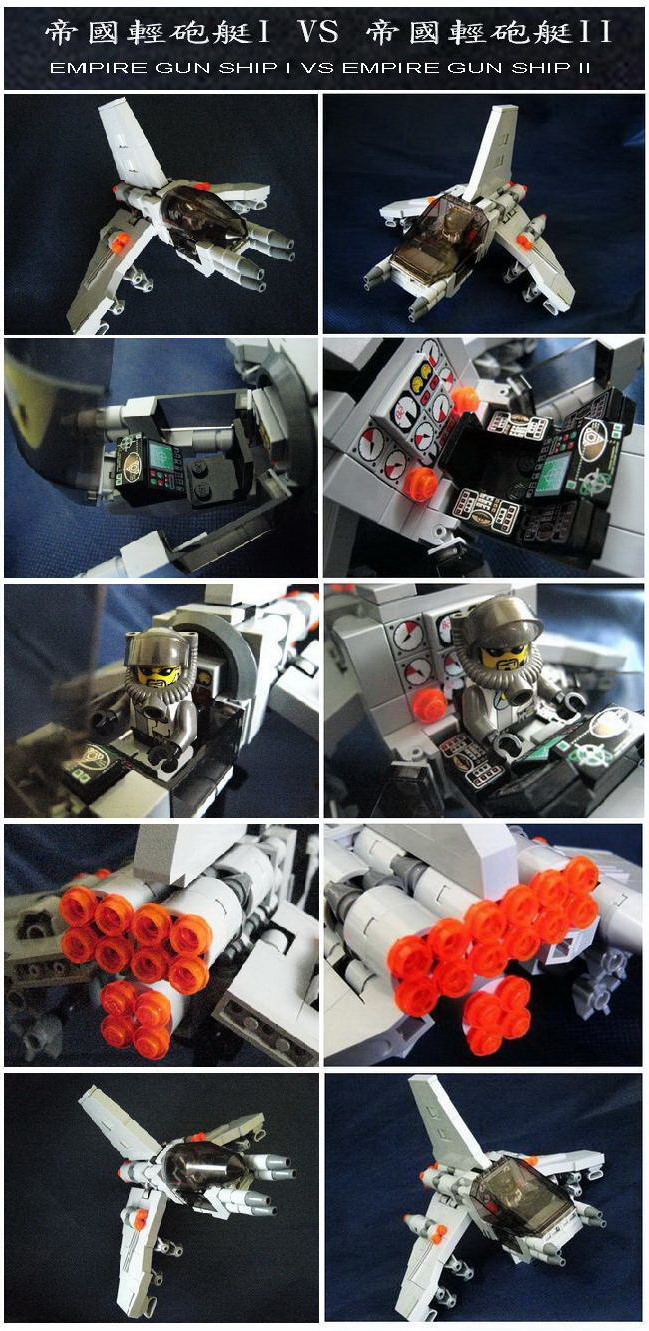 帝國輕砲艇I VS 帝國輕砲艇II
EMPIRE GUN SHIP I VS EMPIRE GUN SHIP II