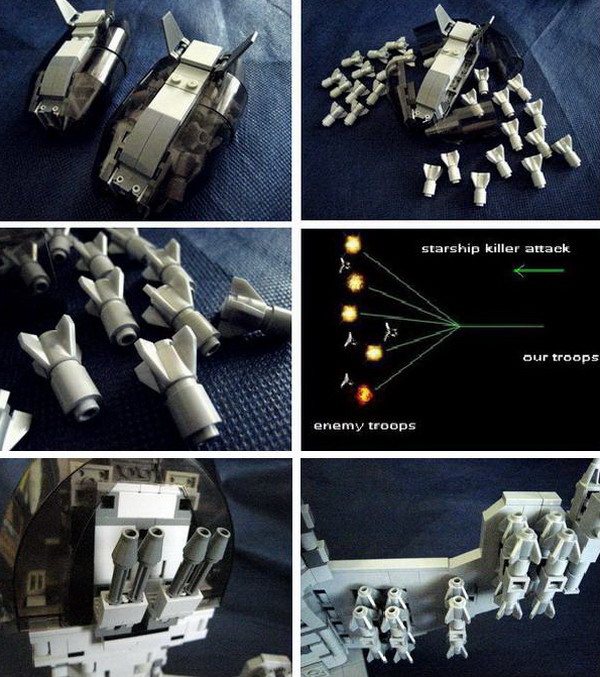 starship killer attack

our troops

enemy troops