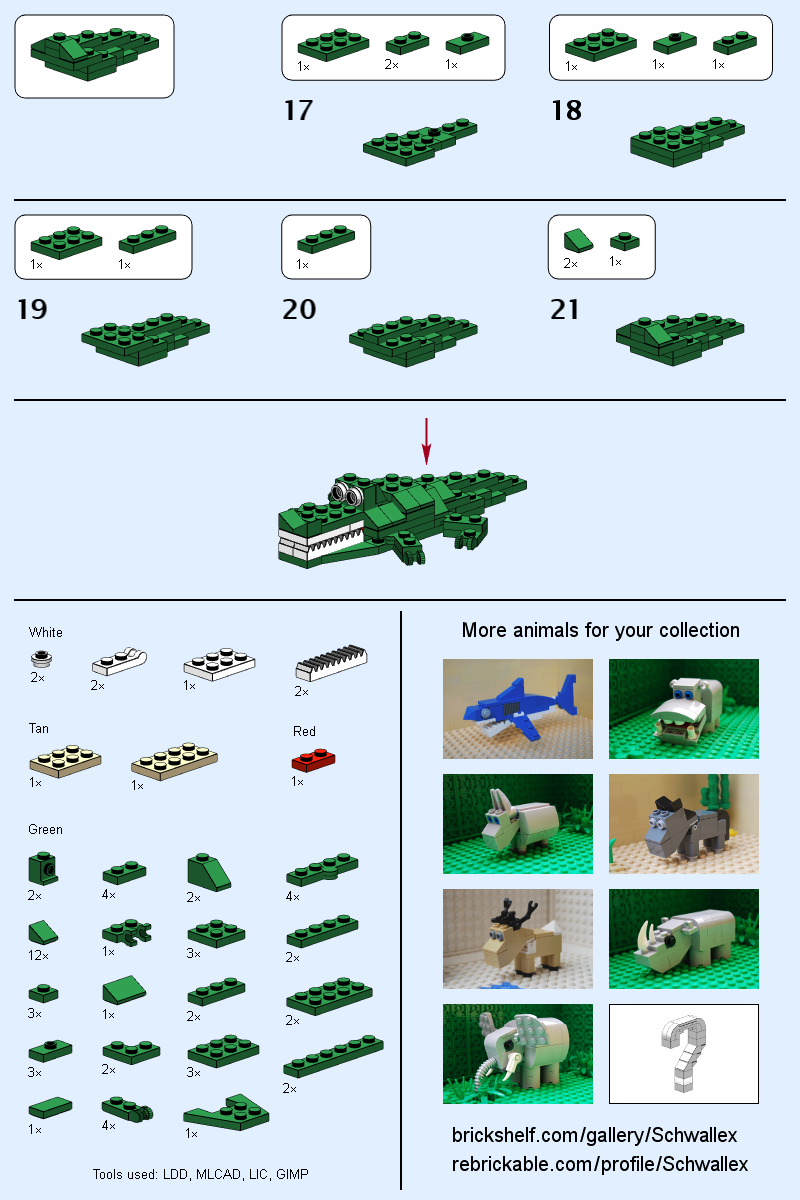 1×
2×
1×
17

1×
1×
1×
18

1×
1×
19

1×
20

2×
1×
21

White
2×
2×
1×
2×

Tan
1×
1×

Red
1×

Green
2×
4×
2×
4×
12×
1×
3×
2×
3×
1×
2×
2×
3×
2×
3×
2×
1×
4×
1×

Tools used: LDD, MLCAD, LIC, GIMP

More animals for your collection

brickshelf.com/gallery/Schwallex
rebrickable.com/profile/Schwallex