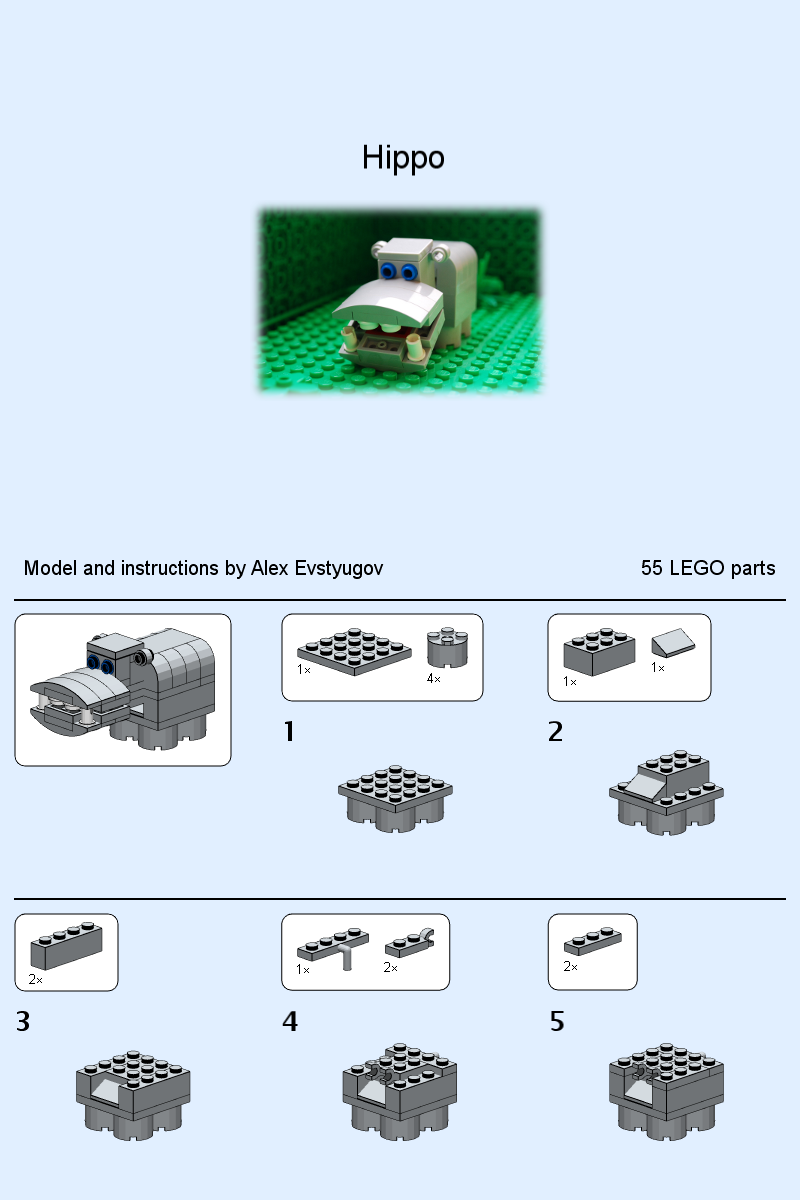 Hippo

Model and instructions by Alex Evstyugov

55 LEGO parts

1×

4×

1

1×

1×

2

2×

3

1×

2×

4

2×

5