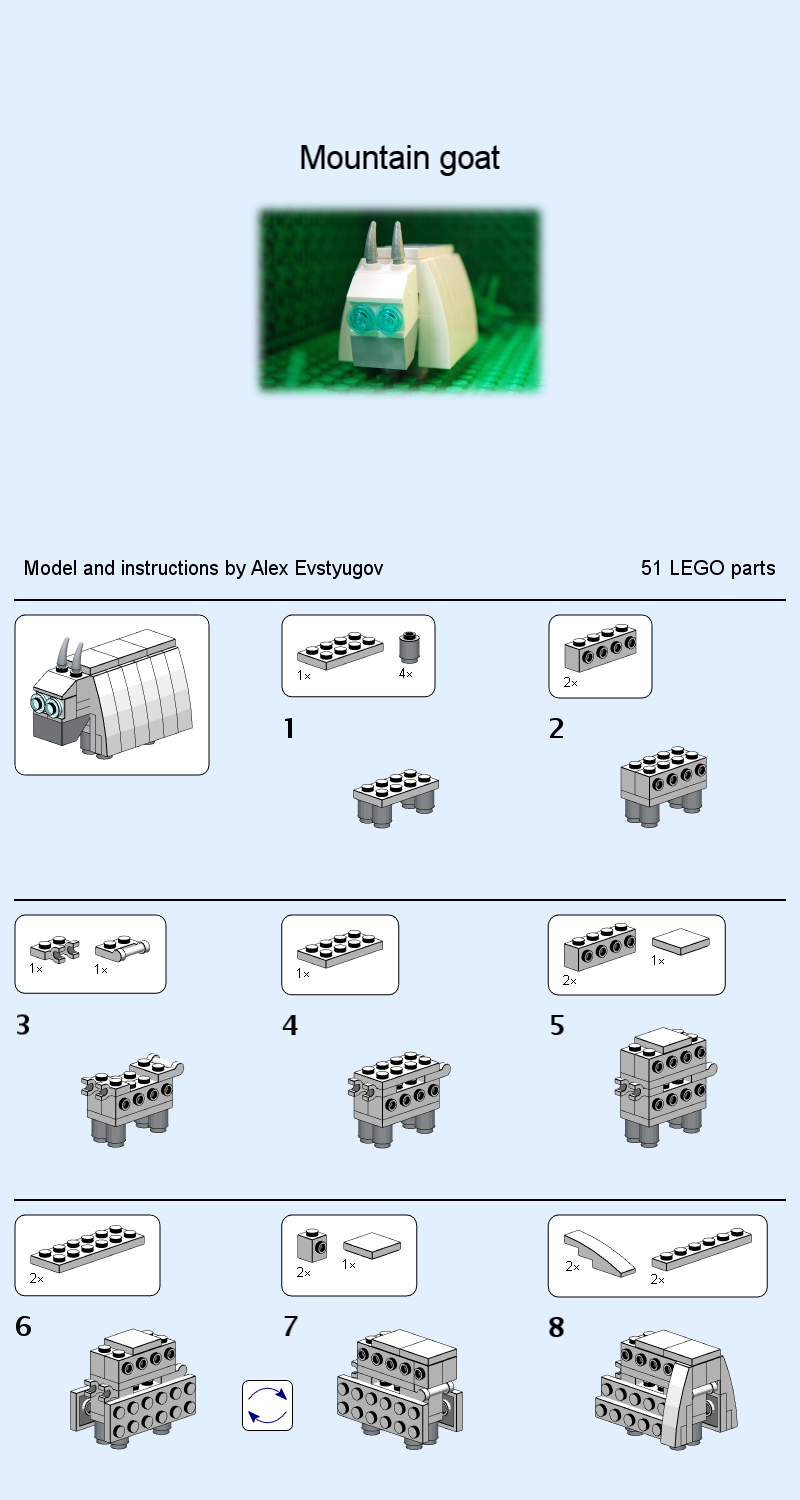 Mountain goat

Model and instructions by Alex Evstyugov

51 LEGO parts

1× 4×

1

2×

2

1× 1×

3

1×

4

2× 1×

5

2×

6

2× 1×

7

2× 2×

8